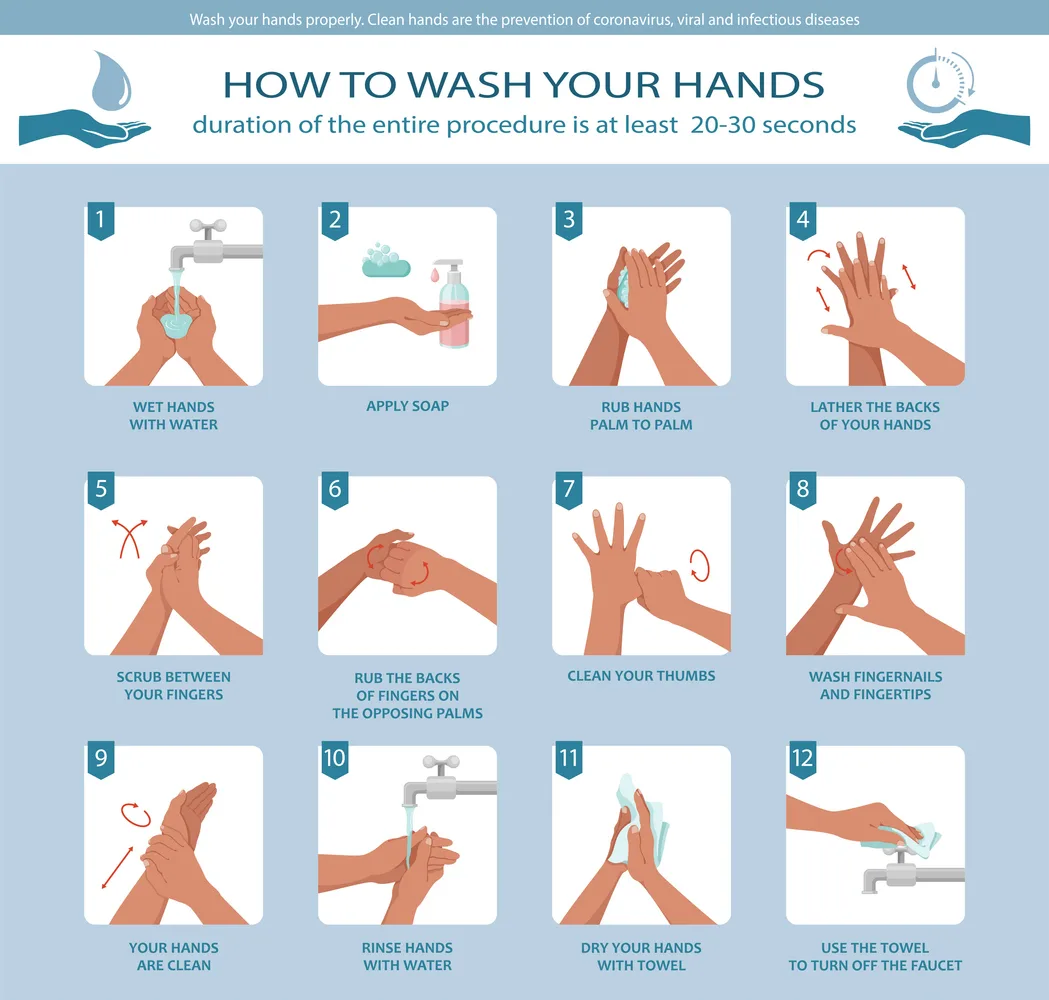 Wash your hands properly. Clean hands are the prevention of coronavirus, viral and infectious diseases

HOW TO WASH YOUR HANDS
duration of the entire procedure is at least 20-30 seconds

1
WET HANDS WITH WATER

2
APPLY SOAP

3
RUB HANDS PALM TO PALM

4
LATHER THE BACKS OF YOUR HANDS

5
SCRUB BETWEEN YOUR FINGERS

6
RUB THE BACKS OF FINGERS ON THE OPPOSING PALMS

7
CLEAN YOUR THUMBS

8
WASH FINGERNAILS AND FINGERTIPS

9
YOUR HANDS ARE CLEAN

10
RINSE HANDS WITH WATER

11
DRY YOUR HANDS WITH TOWEL

12
USE THE TOWEL TO TURN OFF THE FAUCET